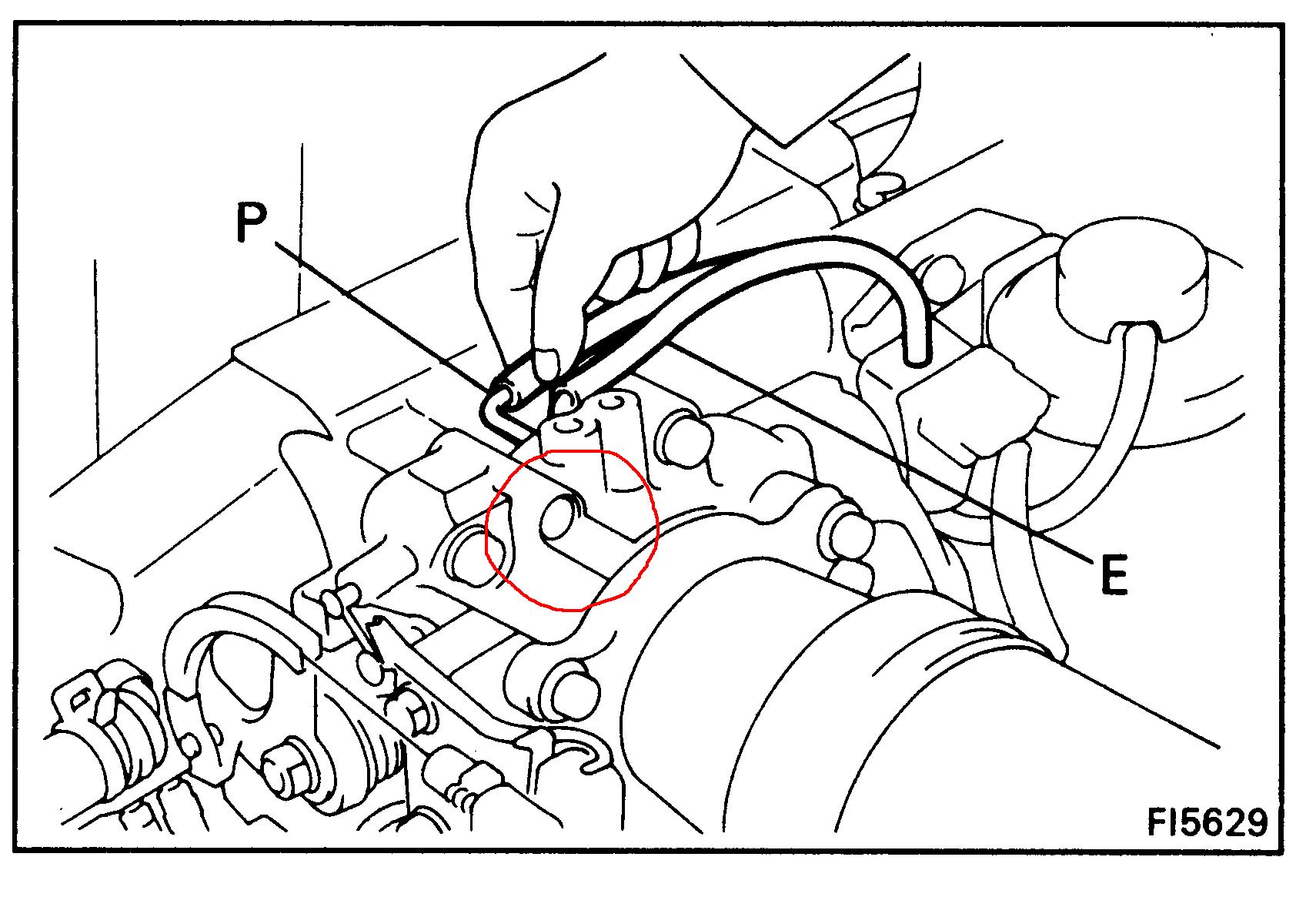 P

E

FI5629