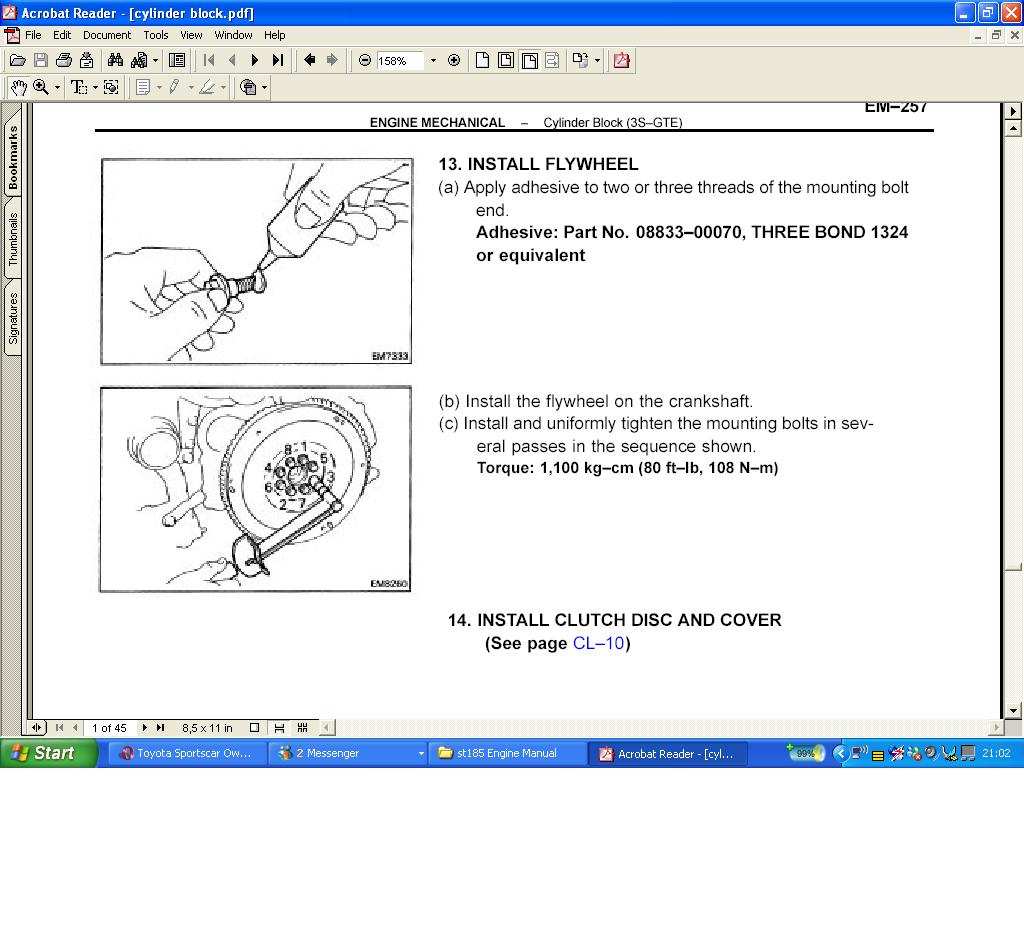 Acrobat Reader - [cylinder block.pdf]

File Edit Document Tools View Window Help

158%

Bookmarks Thumbnails Signatures

EM–257

ENGINE MECHANICAL – Cylinder Block (3S–GTE)

EM7333

13. INSTALL FLYWHEEL
(a) Apply adhesive to two or three threads of the mounting bolt end.
Adhesive: Part No. 08833–00070, THREE BOND 1324 or equivalent

8 1 4 5 6 3 2 7

EM8260

(b) Install the flywheel on the crankshaft.
(c) Install and uniformly tighten the mounting bolts in several passes in the sequence shown.
Torque: 1,100 kg–cm (80 ft–lb, 108 N–m)

14. INSTALL CLUTCH DISC AND COVER
(See page CL–10)

1 of 45 8,5 x 11 in

Start Toyota Sportscar Ow... 2 Messenger st185 Engine Manual Acrobat Reader - [cyl... 99% 21:02