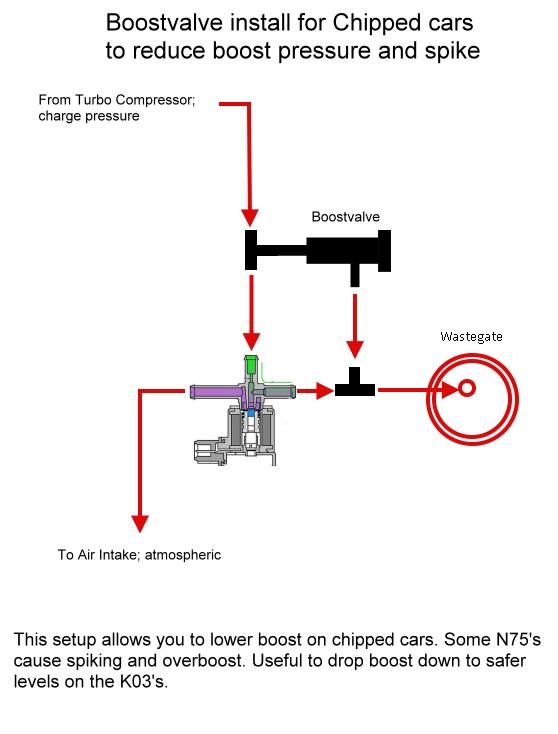 Boostvalve install for Chipped cars to reduce boost pressure and spike

From Turbo Compressor; charge pressure

Boostvalve

Wastegate

To Air Intake; atmospheric

This setup allows you to lower boost on chipped cars. Some N75's cause spiking and overboost. Useful to drop boost down to safer levels on the K03's.