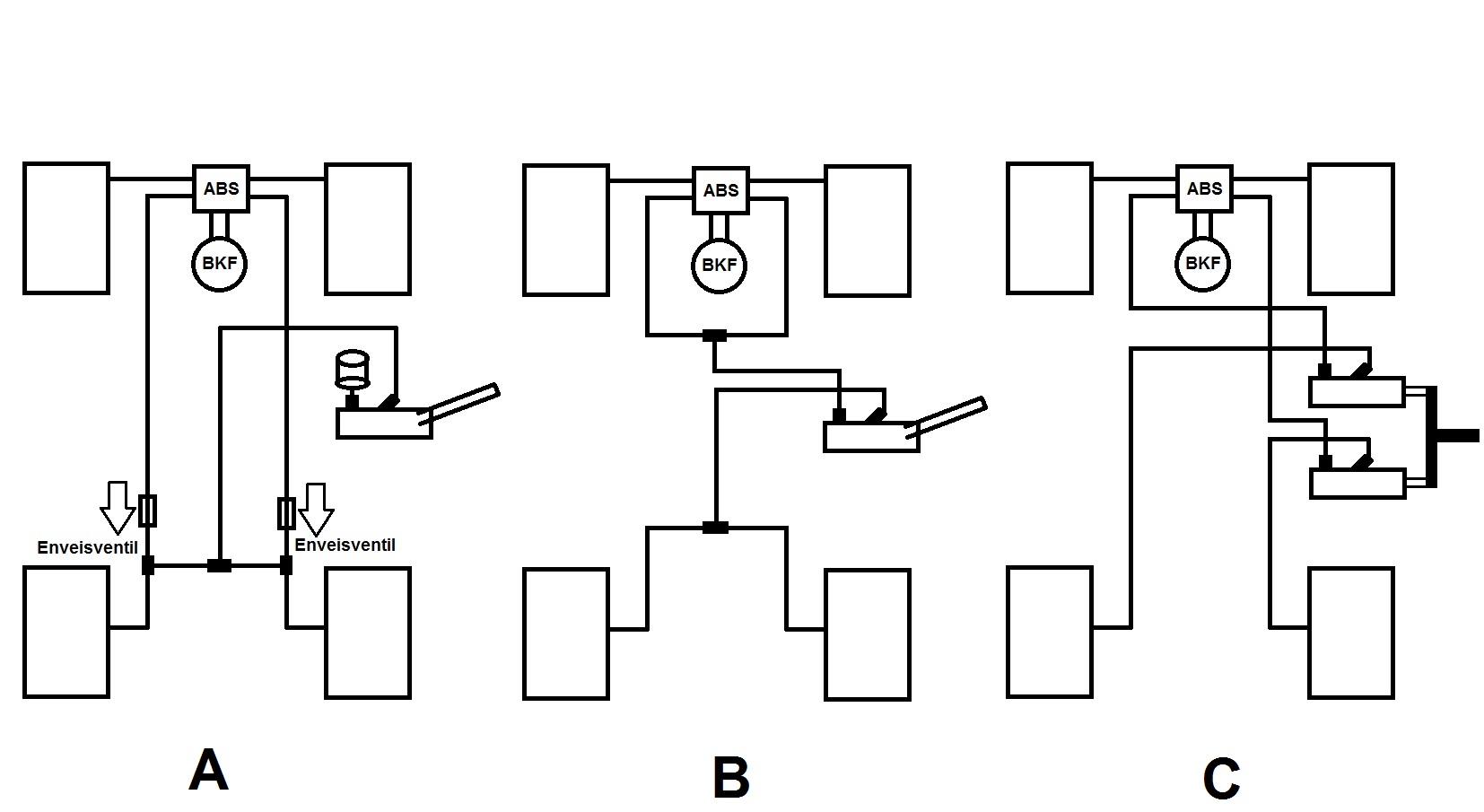 ABS
BKF
Enveisventil
Enveisventil
A

ABS
BKF
B

ABS
BKF
C